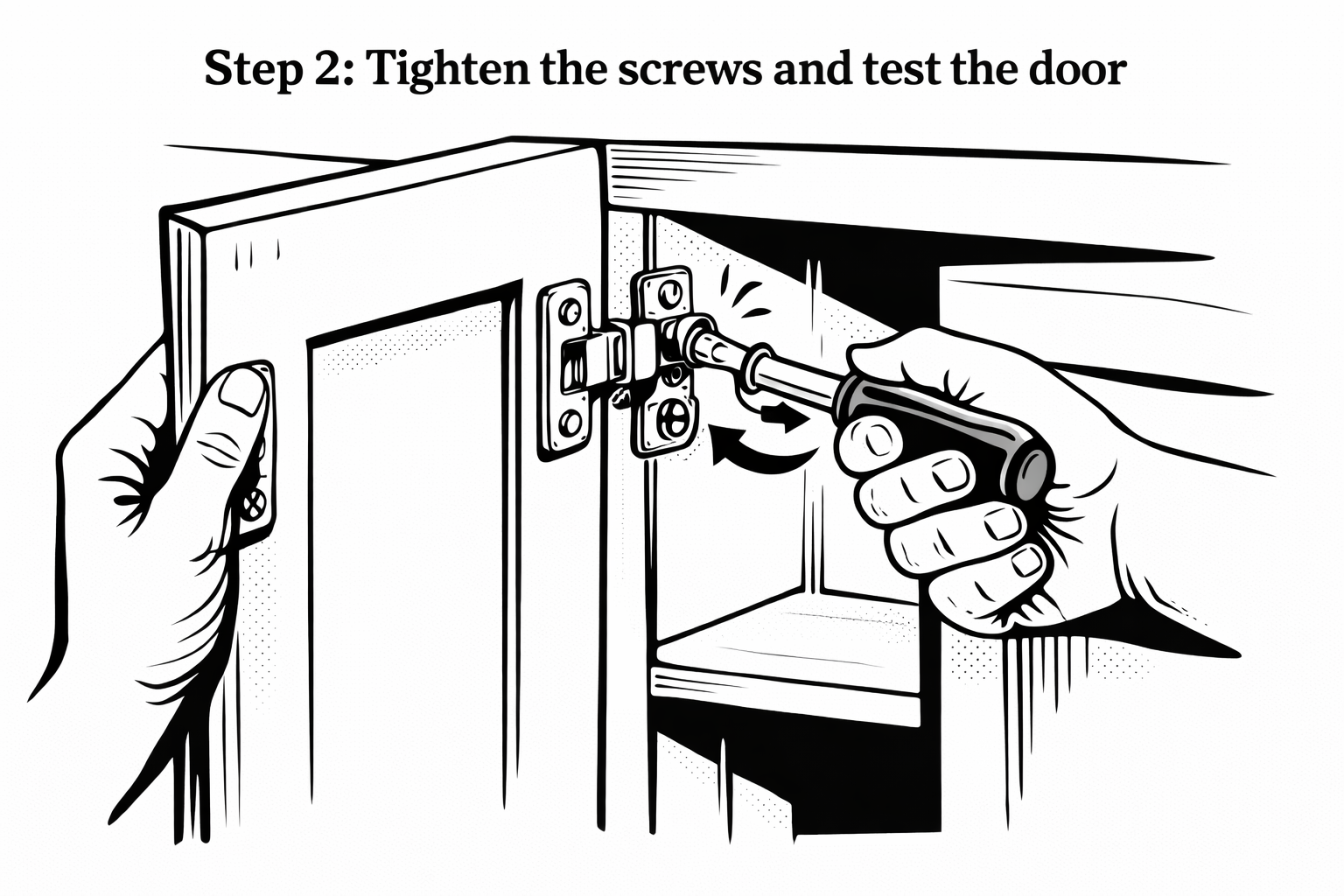 Step 2: Tighten the screws and test the door